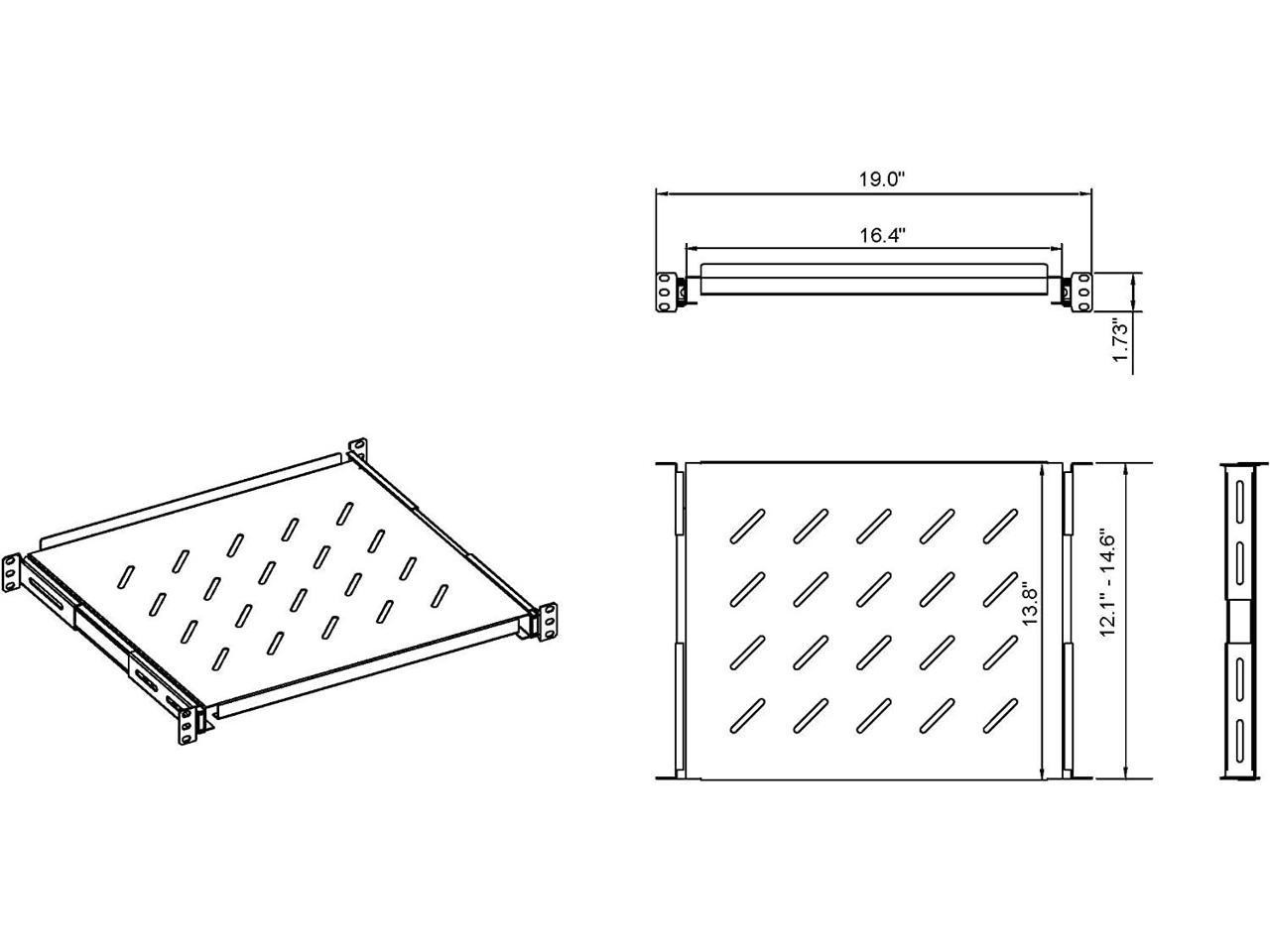 19.0"
16.4"
1.73"
13.8"
12.1" - 14.6"